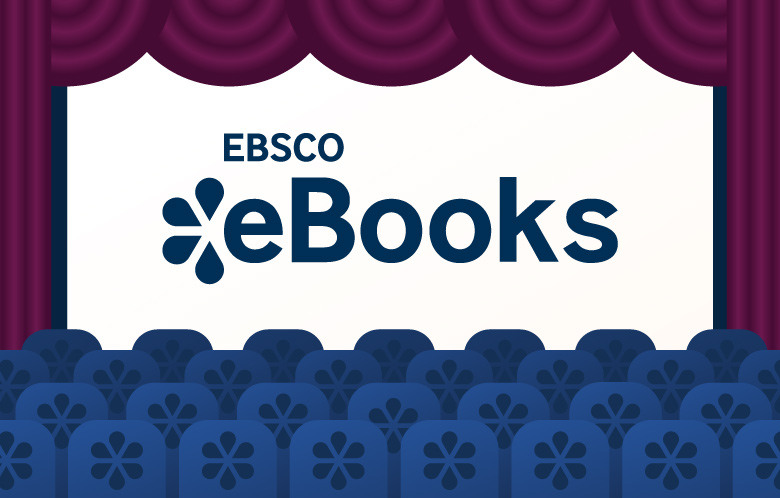 EBSCO
eBooks